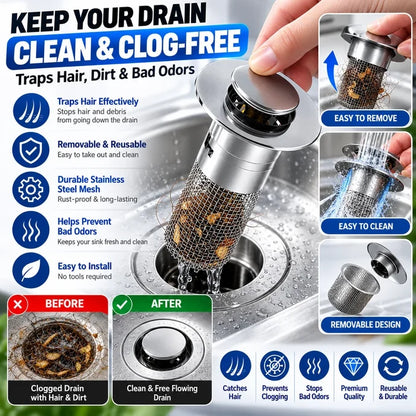 KEEP YOUR DRAIN
CLEAN & CLOG-FREE
Traps Hair, Dirt & Bad Odors

Traps Hair Effectively
Stops hair and debris from going down the drain

Removable & Reusable
Easy to take out and clean

Durable Stainless Steel Mesh
Rust-proof & long-lasting

Helps Prevent Bad Odors
Keeps your sink fresh and clean

Easy to Install
No tools required

EASY TO REMOVE

EASY TO CLEAN

REMOVABLE DESIGN

BEFORE
Clogged Drain with Hair & Dirt

AFTER
Clean & Free Flowing Drain

Catches Hair

Prevents Clogging

Stops Bad Odors

Premium Quality

Reusable & Durable